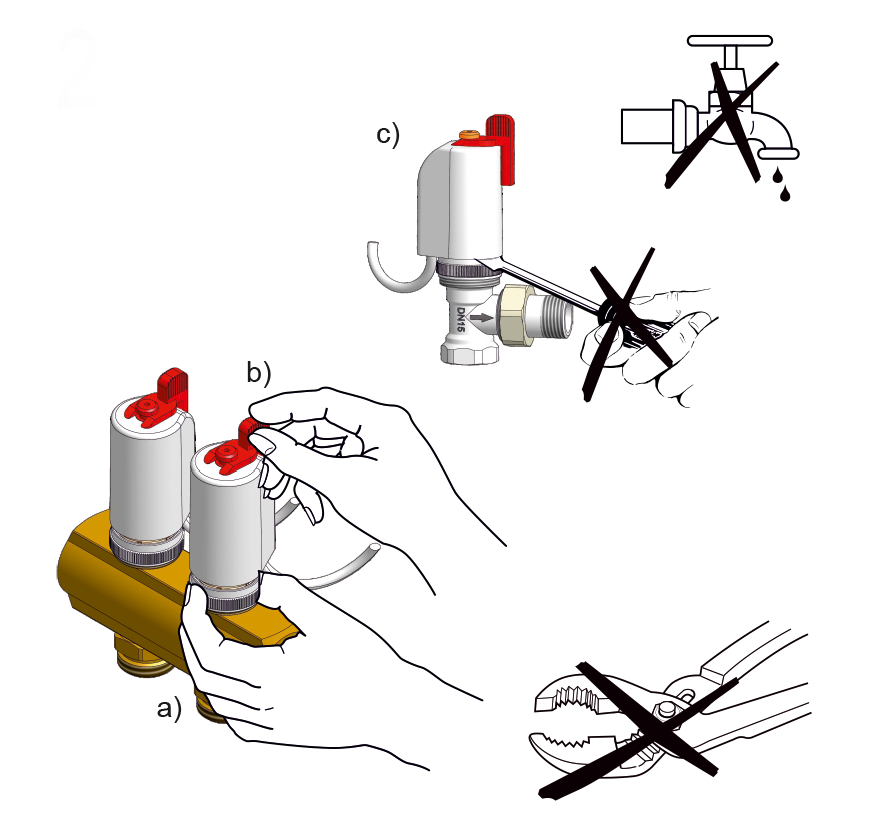 c)

DN15

b)

a)